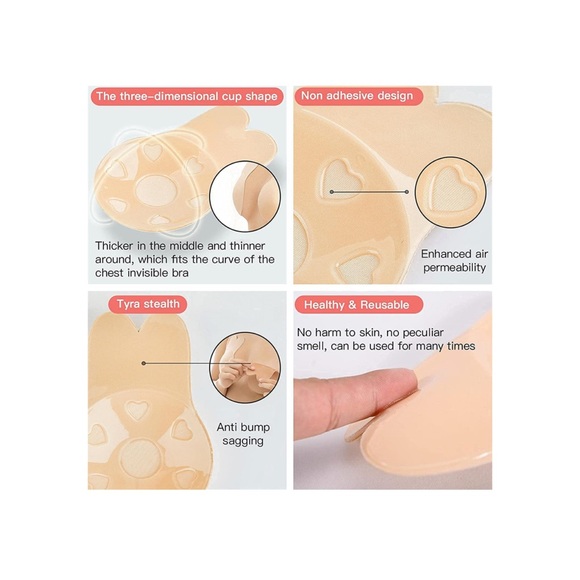 The three-dimensional cup shape

Thicker in the middle and thinner around, which fits the curve of the chest invisible bra

Non adhesive design

Enhanced air permeability

Tyra stealth

Anti bump sagging

Healthy & Reusable

No harm to skin, no peculiar smell, can be used for many times